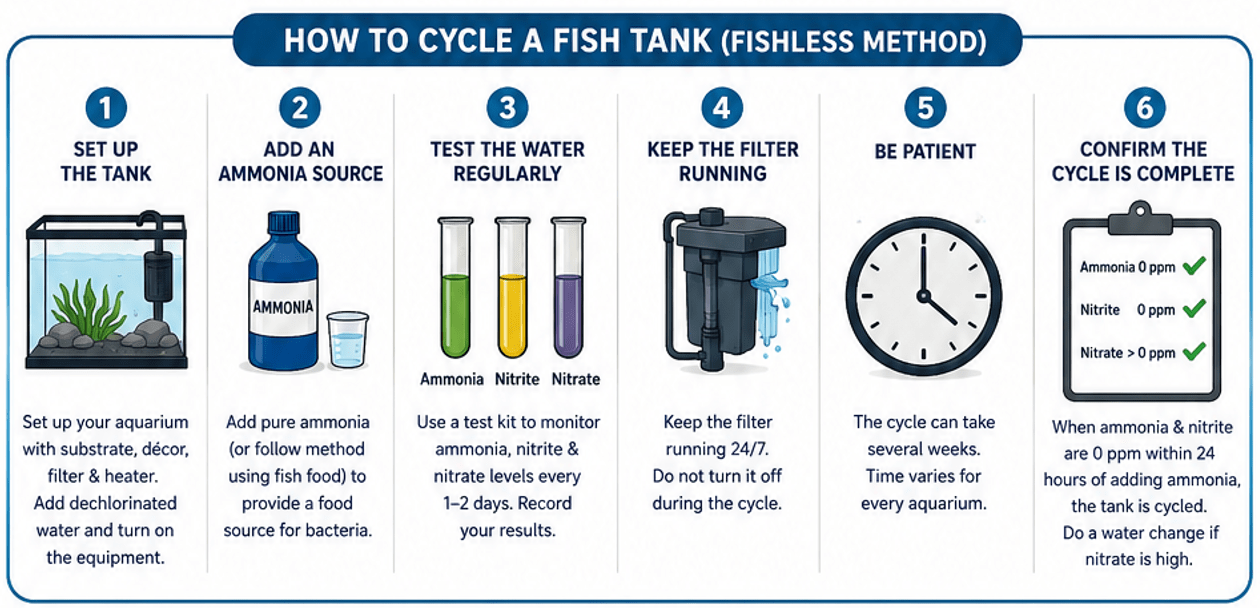 HOW TO CYCLE A FISH TANK (FISHLESS METHOD)

1
SET UP THE TANK

Set up your aquarium with substrate, décor, filter & heater. Add dechlorinated water and turn on the equipment.

2
ADD AN AMMONIA SOURCE

AMMONIA

Add pure ammonia (or follow method using fish food) to provide a food source for bacteria.

3
TEST THE WATER REGULARLY

Ammonia Nitrite Nitrate

Use a test kit to monitor ammonia, nitrite & nitrate levels every 1–2 days. Record your results.

4
KEEP THE FILTER RUNNING

Keep the filter running 24/7. Do not turn it off during the cycle.

5
BE PATIENT

The cycle can take several weeks. Time varies for every aquarium.

6
CONFIRM THE CYCLE IS COMPLETE

Ammonia 0 ppm
Nitrite 0 ppm
Nitrate > 0 ppm

When ammonia & nitrite are 0 ppm within 24 hours of adding ammonia, the tank is cycled. Do a water change if nitrate is high.